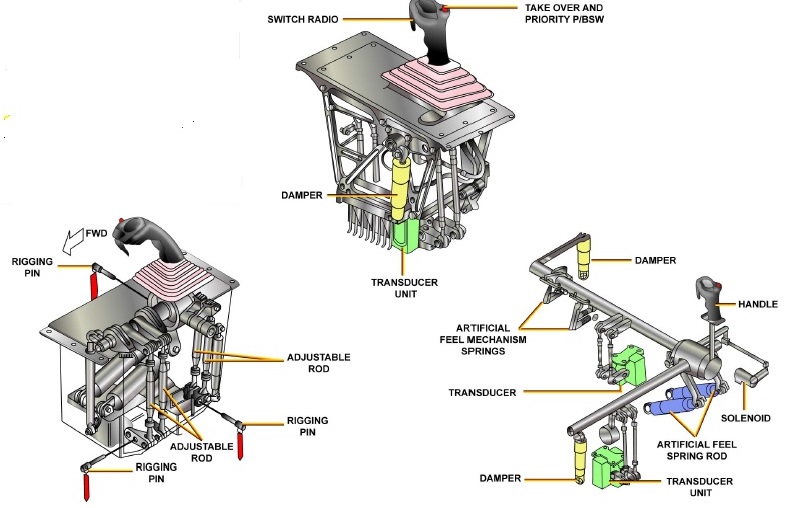 SWITCH RADIO

TAKE OVER AND PRIORITY P/BSW

DAMPER

TRANSDUCER UNIT

FWD

RIGGING PIN

ADJUSTABLE ROD

RIGGING PIN

ADJUSTABLE ROD

RIGGING PIN

DAMPER

HANDLE

ARTIFICIAL FEEL MECHANISM SPRINGS

TRANSDUCER

SOLENOID

ARTIFICIAL FEEL SPRING ROD

DAMPER

TRANSDUCER UNIT